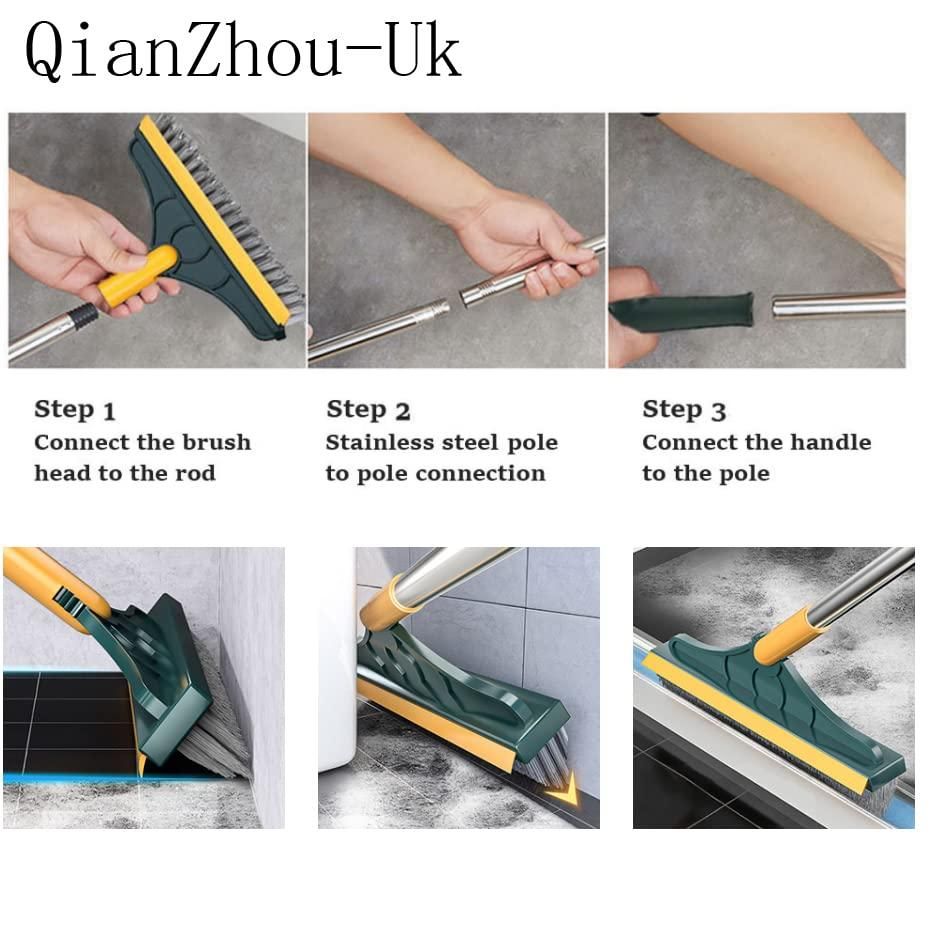 QianZhou-Uk

Step 1
Connect the brush head to the rod

Step 2
Stainless steel pole to pole connection

Step 3
Connect the handle to the pole